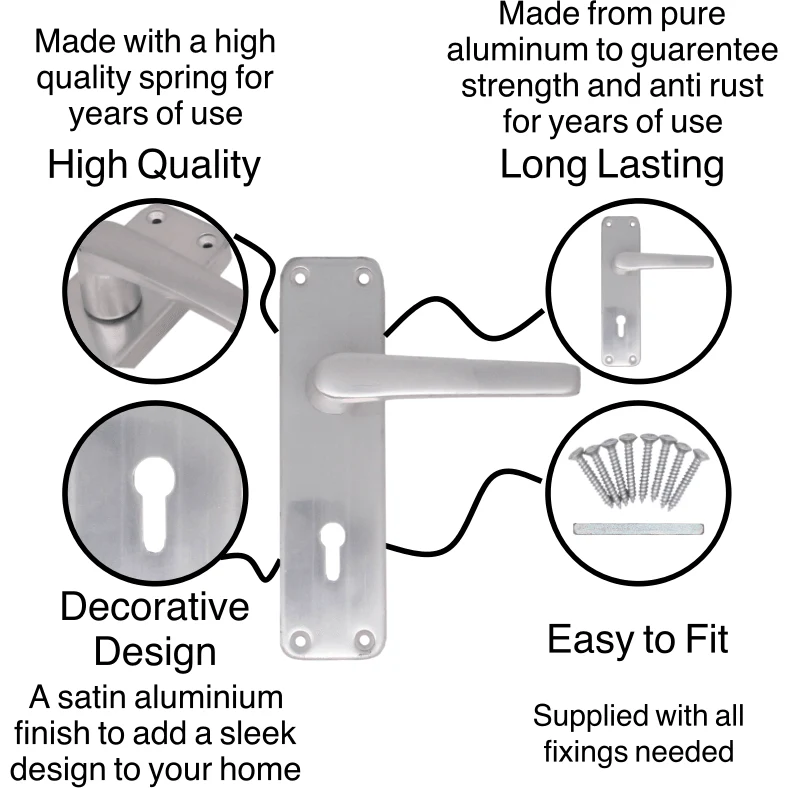 Made with a high quality spring for years of use

High Quality

Made from pure aluminum to guarentee strength and anti rust for years of use

Long Lasting

Decorative Design

A satin aluminium finish to add a sleek design to your home

Easy to Fit

Supplied with all fixings needed