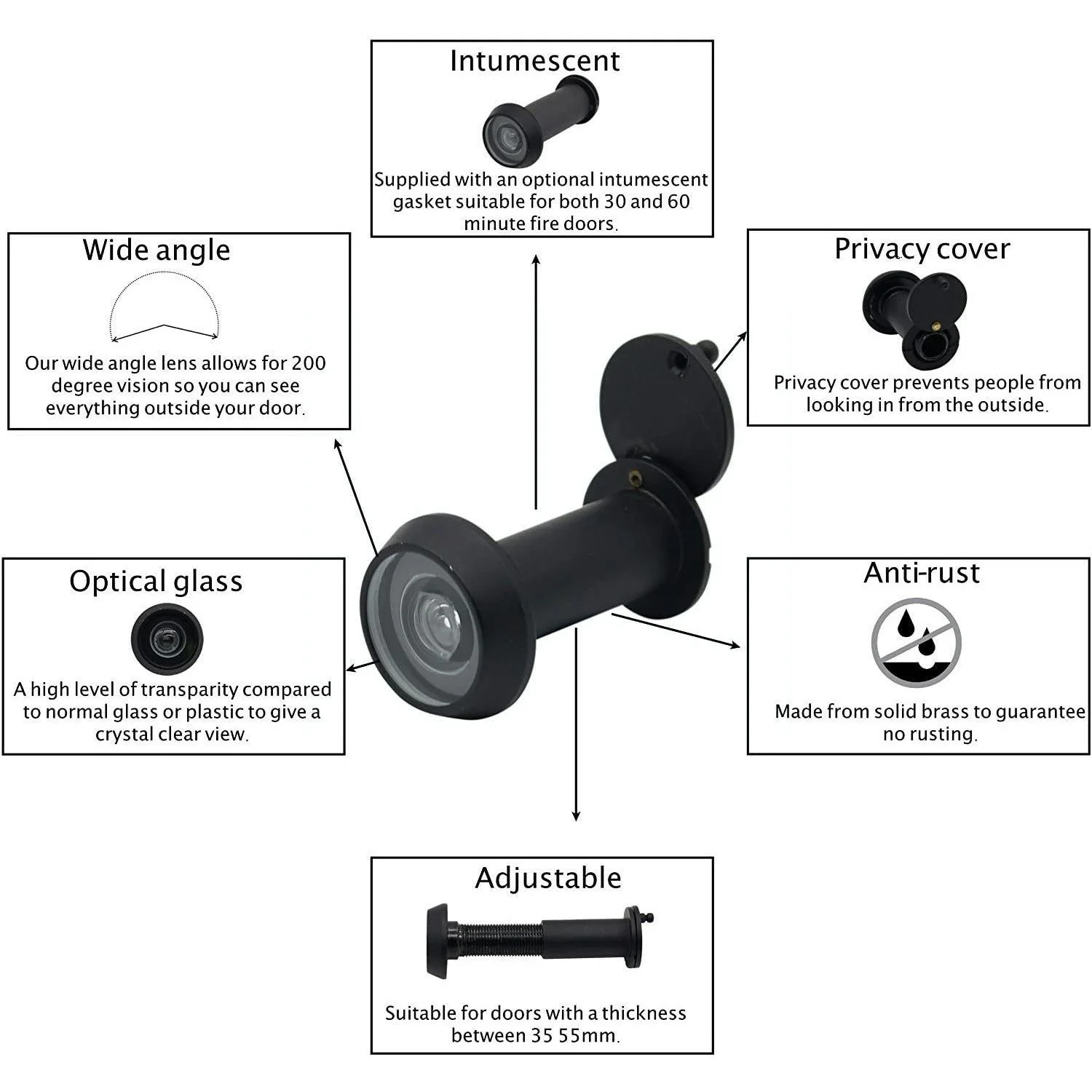 Intumescent

Supplied with an optional intumescent gasket suitable for both 30 and 60 minute fire doors.

Wide angle

Our wide angle lens allows for 200 degree vision so you can see everything outside your door.

Privacy cover

Privacy cover prevents people from looking in from the outside.

Optical glass

A high level of transparity compared to normal glass or plastic to give a crystal clear view.

Anti-rust

Made from solid brass to guarantee no rusting.

Adjustable

Suitable for doors with a thickness between 35 55mm.