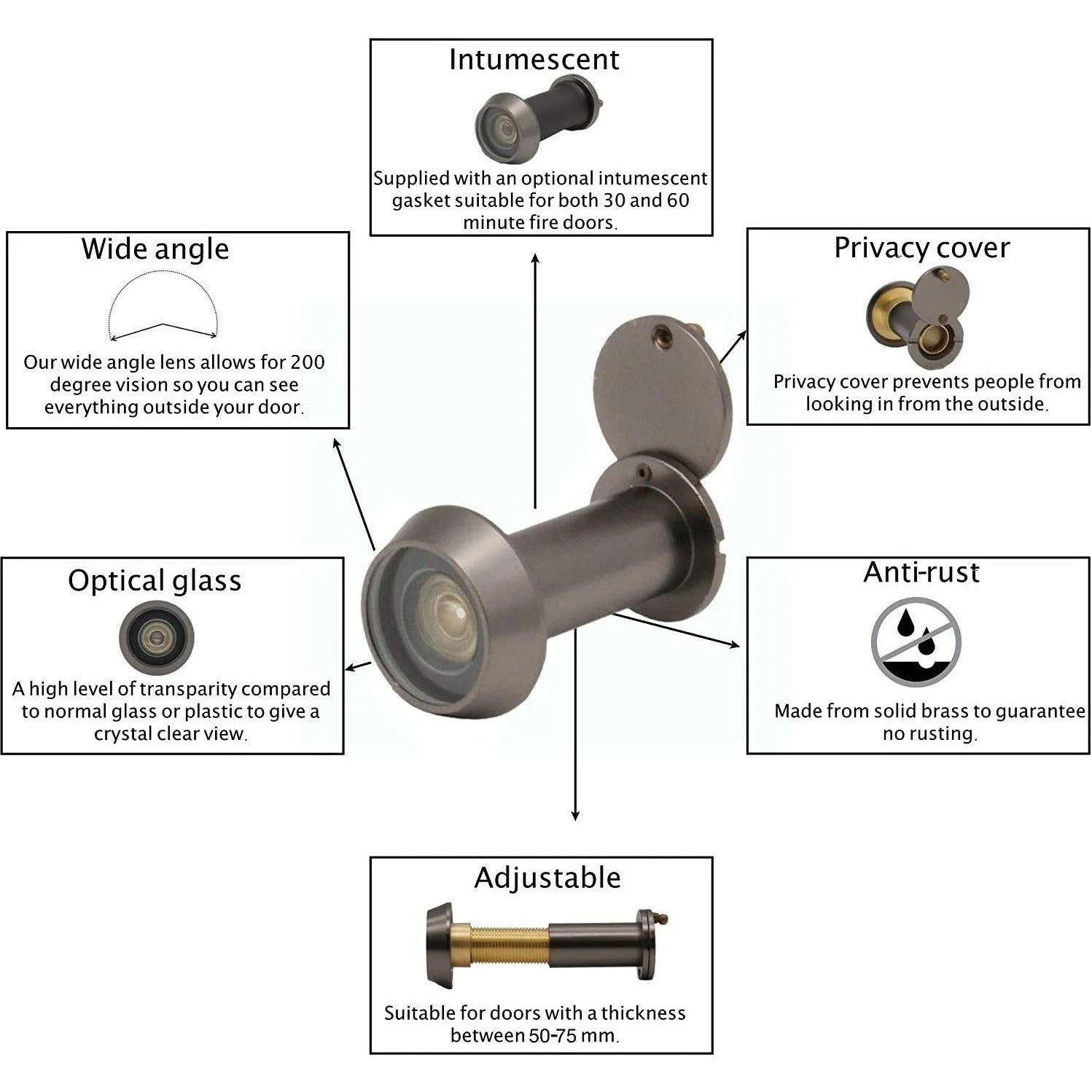 Intumescent

Supplied with an optional intumescent gasket suitable for both 30 and 60 minute fire doors.

Wide angle

Our wide angle lens allows for 200 degree vision so you can see everything outside your door.

Privacy cover

Privacy cover prevents people from looking in from the outside.

Optical glass

A high level of transparity compared to normal glass or plastic to give a crystal clear view.

Anti-rust

Made from solid brass to guarantee no rusting.

Adjustable

Suitable for doors with a thickness between 50-75 mm.