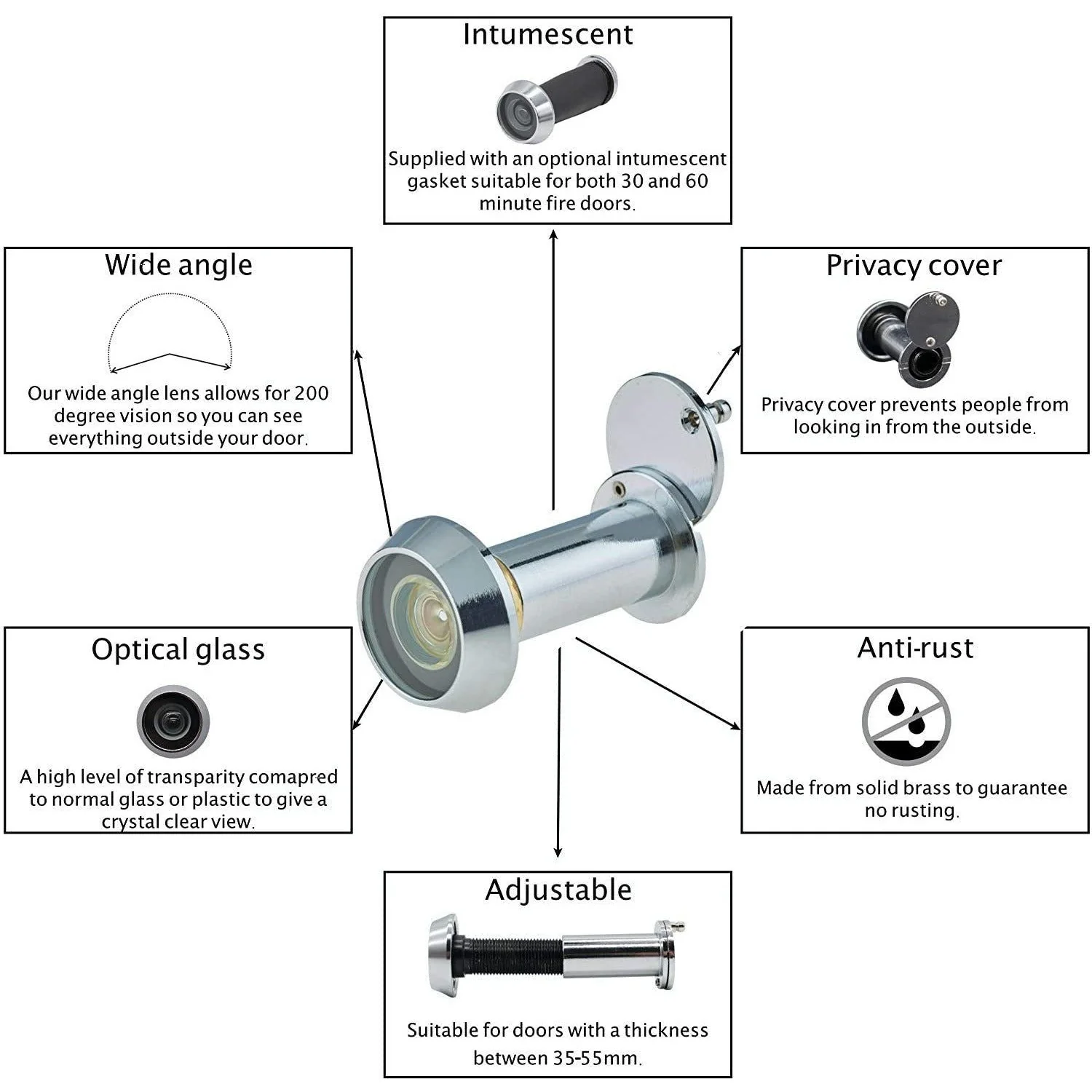 Intumescent

Supplied with an optional intumescent gasket suitable for both 30 and 60 minute fire doors.

Wide angle

Our wide angle lens allows for 200 degree vision so you can see everything outside your door.

Privacy cover

Privacy cover prevents people from looking in from the outside.

Optical glass

A high level of transparity comapred to normal glass or plastic to give a crystal clear view.

Anti-rust

Made from solid brass to guarantee no rusting.

Adjustable

Suitable for doors with a thickness between 35-55mm.