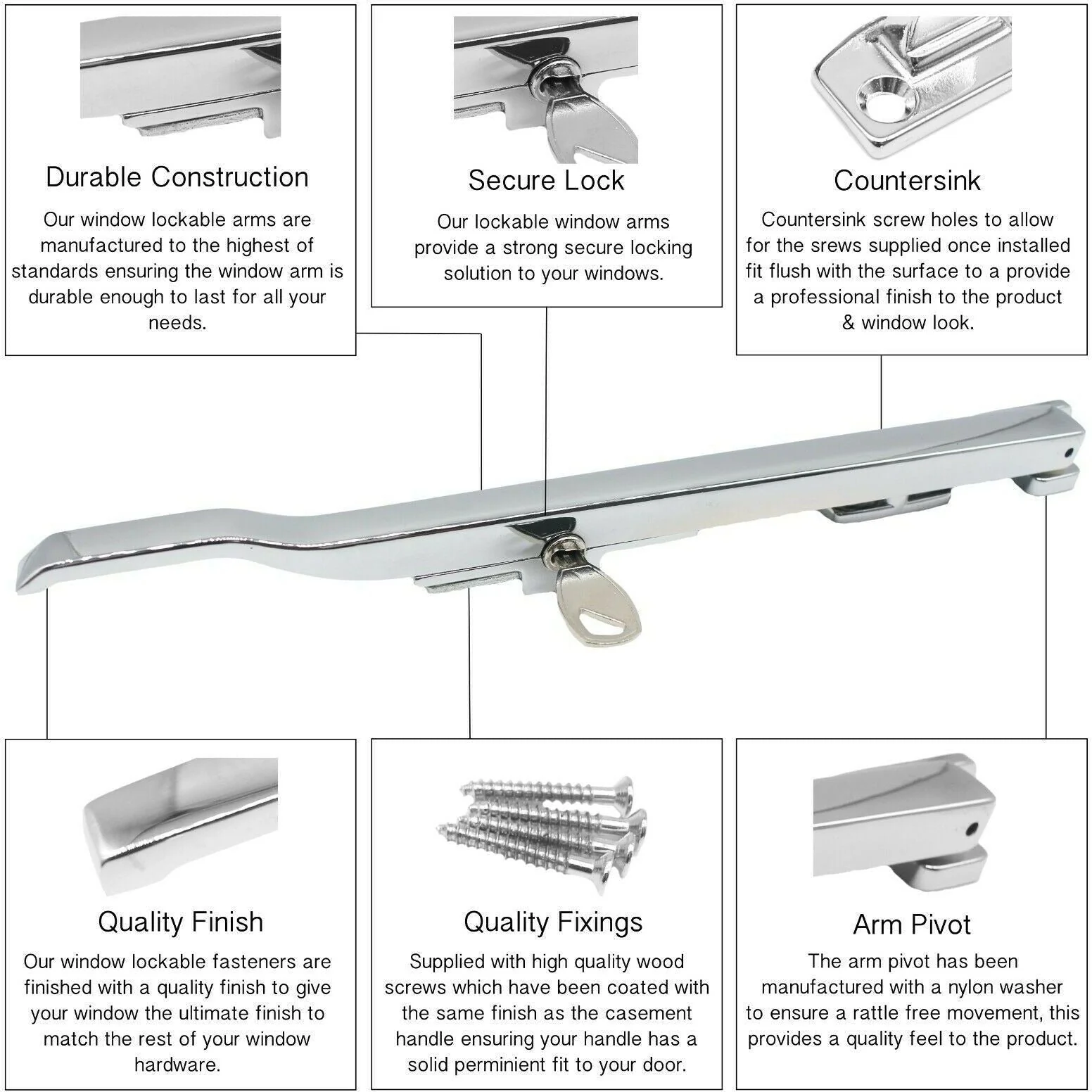 Durable Construction

Our window lockable arms are manufactured to the highest of standards ensuring the window arm is durable enough to last for all your needs.

Secure Lock

Our lockable window arms provide a strong secure locking solution to your windows.

Countersink

Countersink screw holes to allow for the srews supplied once installed fit flush with the surface to a provide a professional finish to the product & window look.

Quality Finish

Our window lockable fasteners are finished with a quality finish to give your window the ultimate finish to match the rest of your window hardware.

Quality Fixings

Supplied with high quality wood screws which have been coated with the same finish as the casement handle ensuring your handle has a solid perminient fit to your door.

Arm Pivot

The arm pivot has been manufactured with a nylon washer to ensure a rattle free movement, this provides a quality feel to the product.