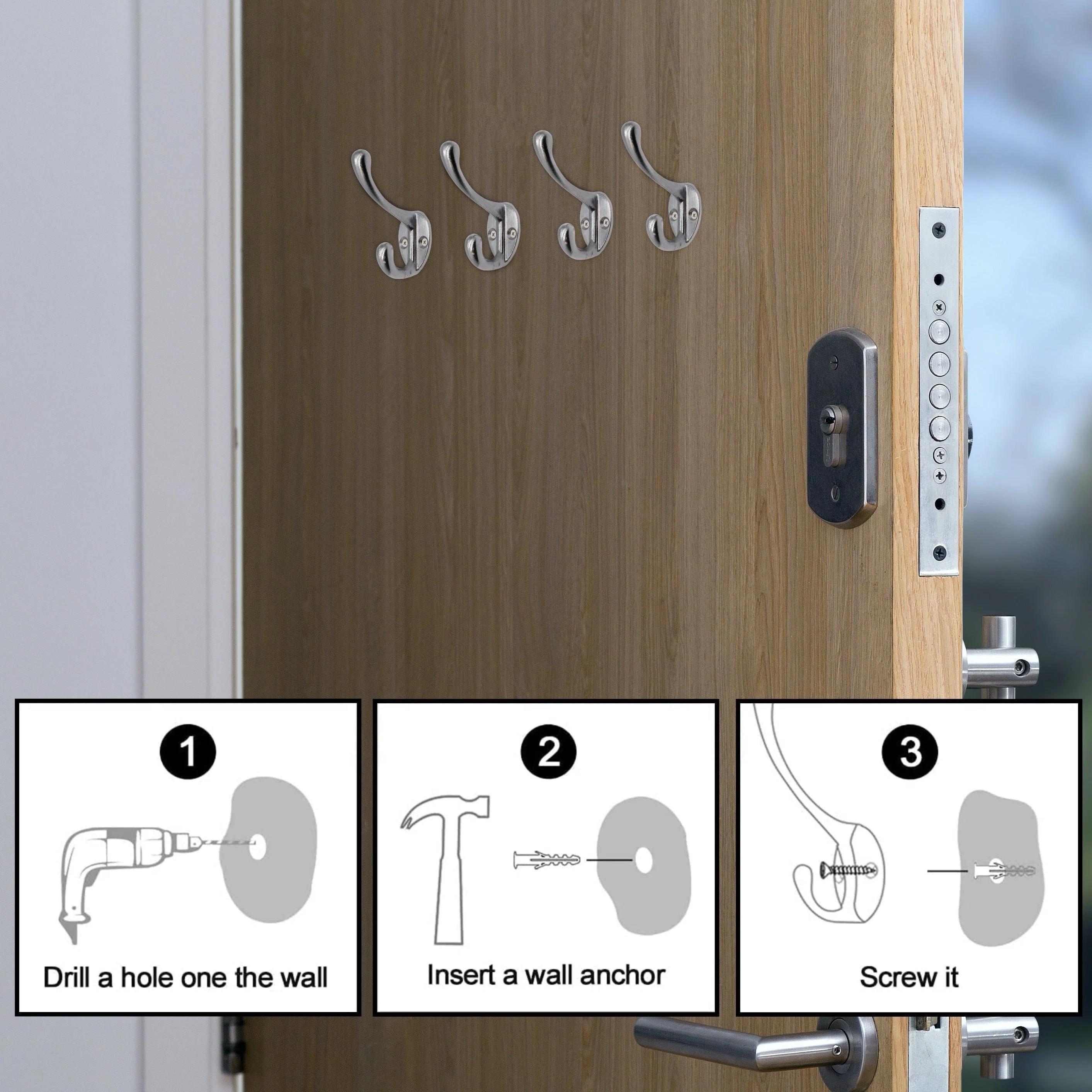 1
Drill a hole one the wall

2
Insert a wall anchor

3
Screw it